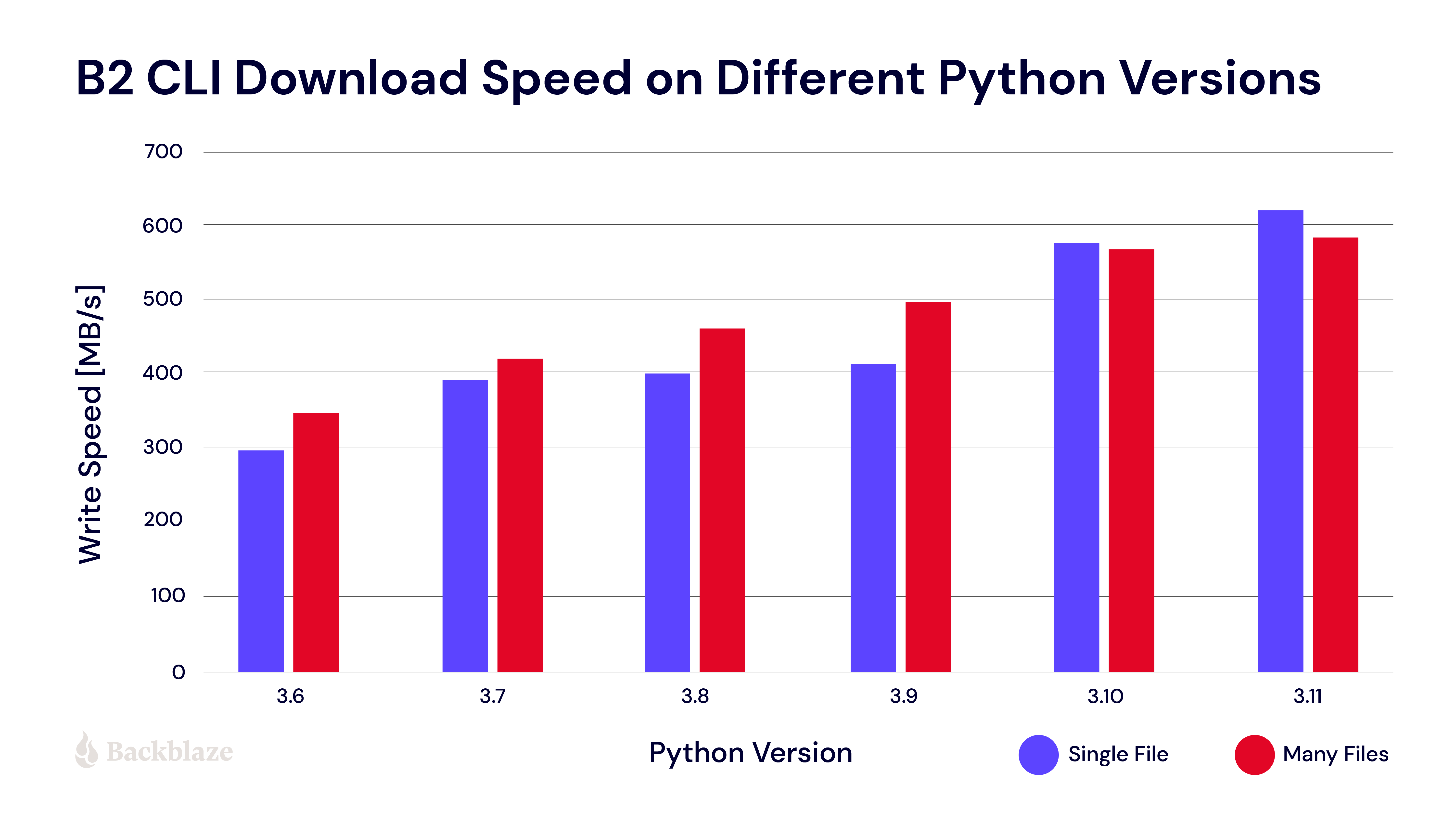 B2 CLI Download Speed on Different Python Versions

Write Speed [MB/s]

700
600
500
400
300
200
100
0

3.6
3.7
3.8
3.9
3.10
3.11

Backblaze

Python Version

Single File
Many Files