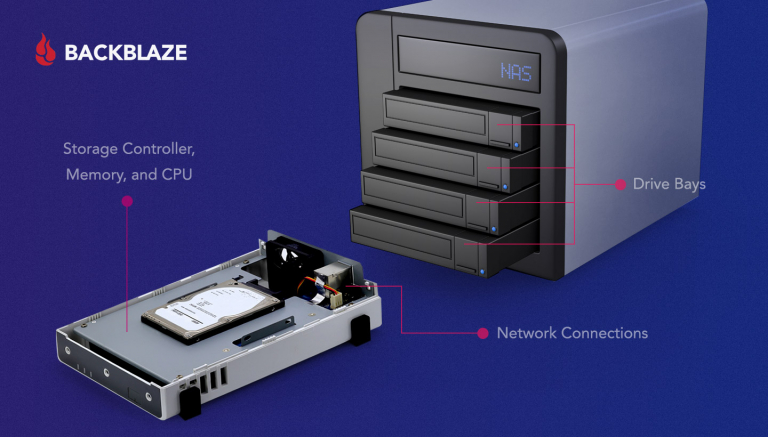 BACKBLAZE

NAS

Storage Controller, Memory, and CPU

Drive Bays

Network Connections